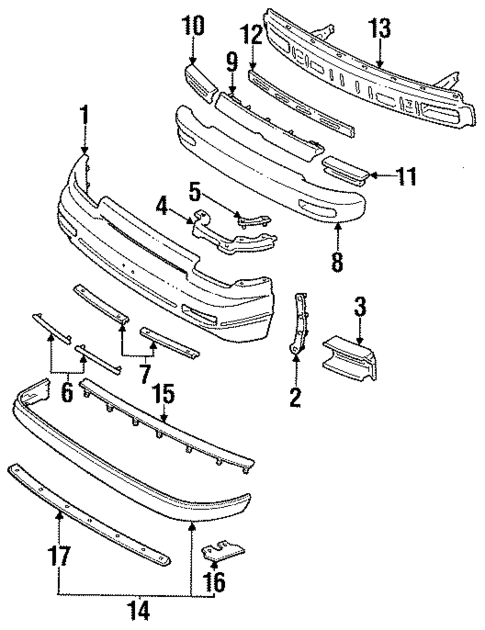 10
12
13
9
1
11
5
4
8
3
7
6
2
15
17
16
14