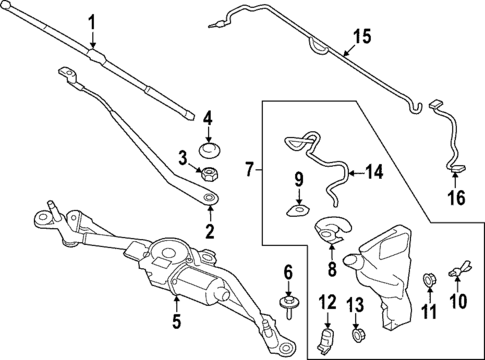 1
15
4
3
7
14
9
16
2
8
6
5
12
13
11
10