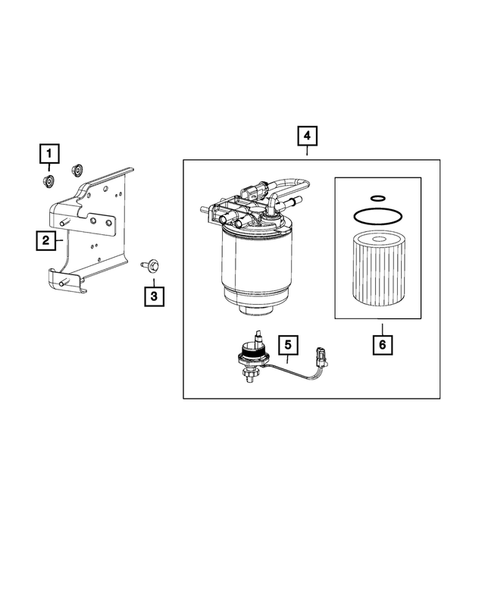 1
2
3
4
5
6