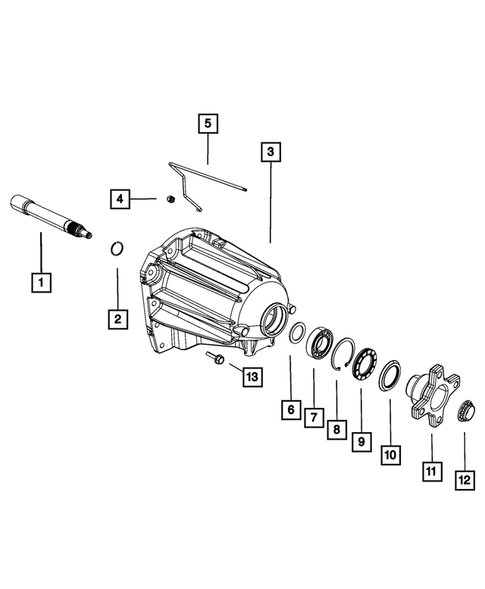 5
3
4
1
2
13
6
7
8
9
10
11
12