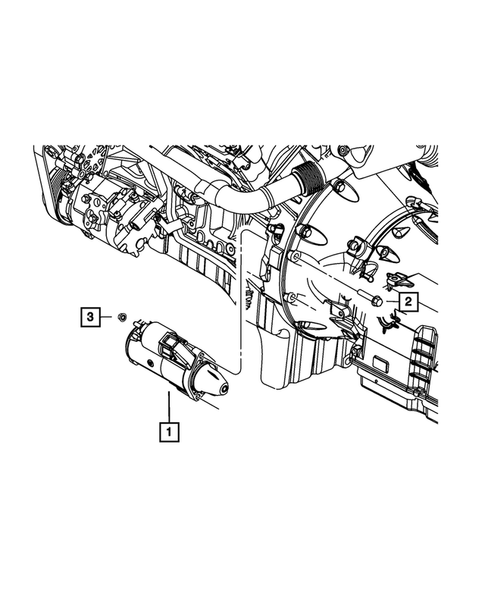 3
2
1