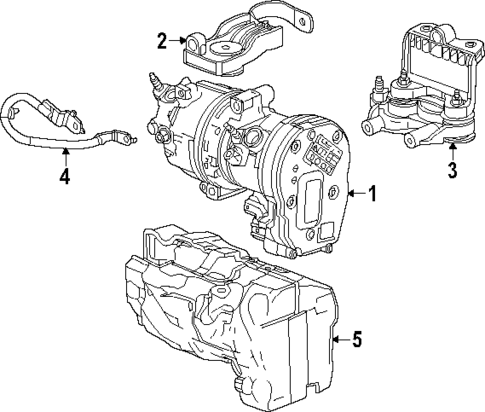 2
3
4
1
5