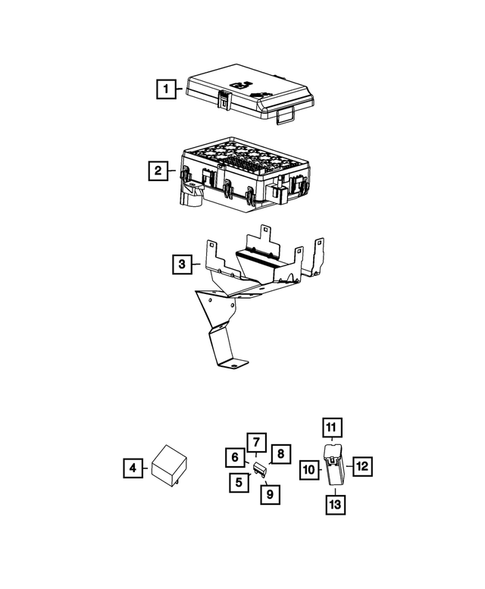 1
2
3
4
7
6
8
5
9
11
10
12
13