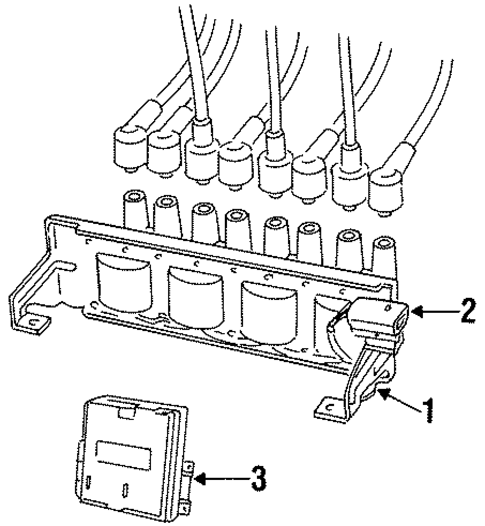 2
1
3