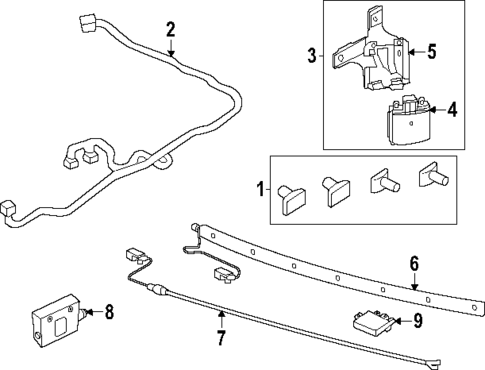 2
3
5
4
1
6
8
7
9