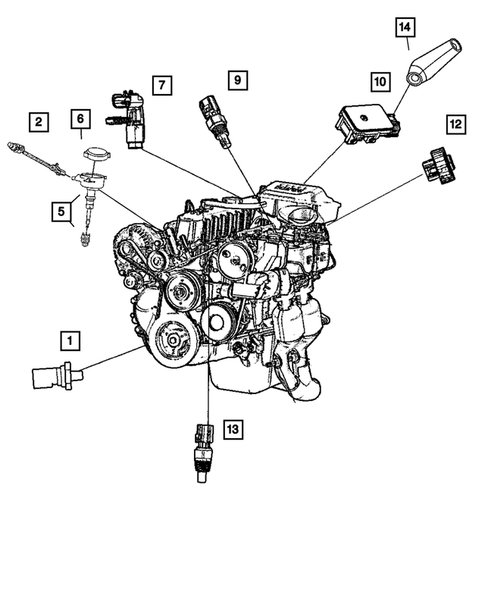 14
7
9
10
2
6
12
5
1
13