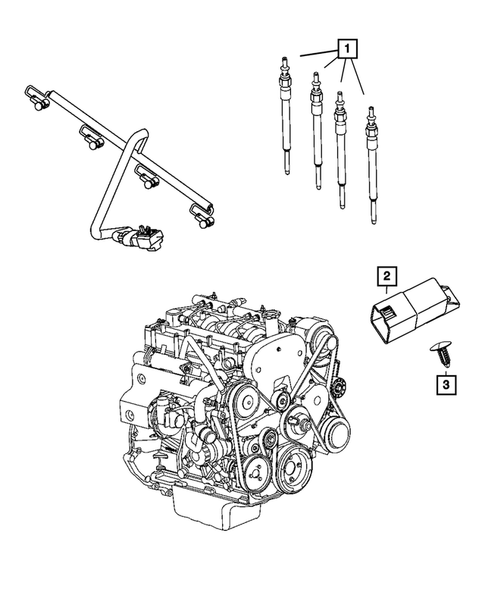 1

2

3