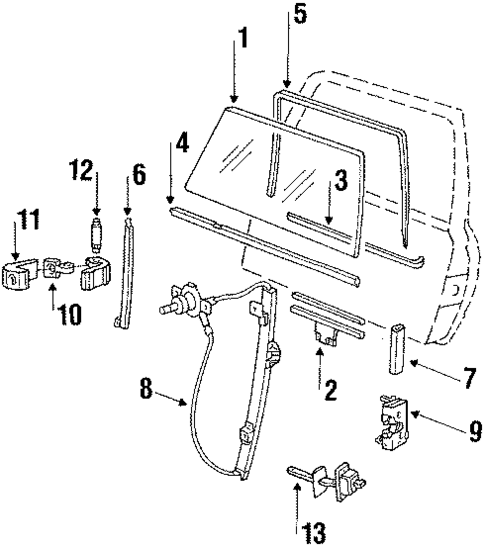 5
1
4
12
6
3
11
10
8
2
7
9
13