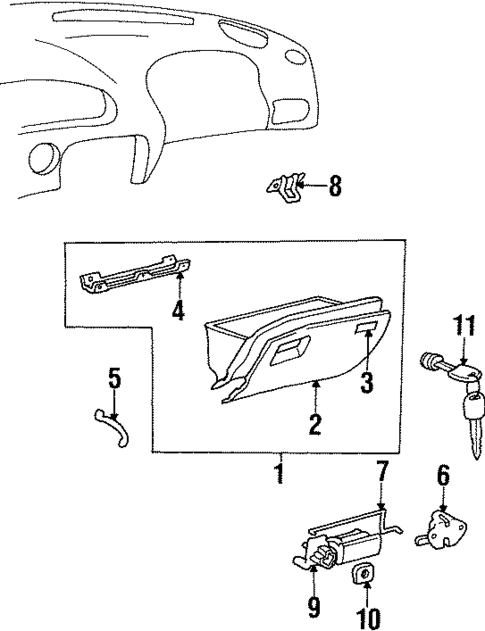 8

4

11

5

3

2

1

7

6

9

10