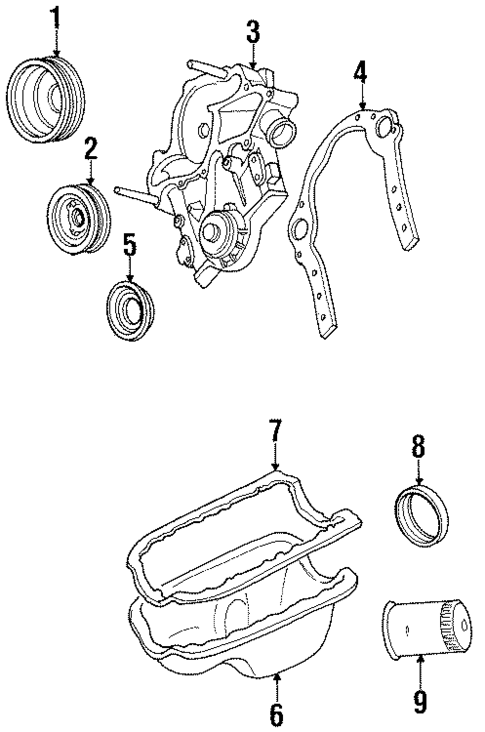 1
3
4
2
5
7
8
6
9