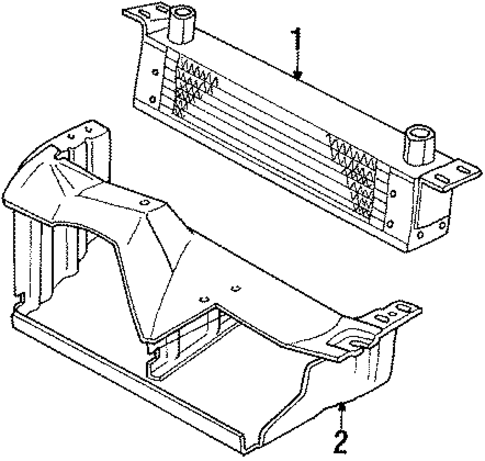 1
2