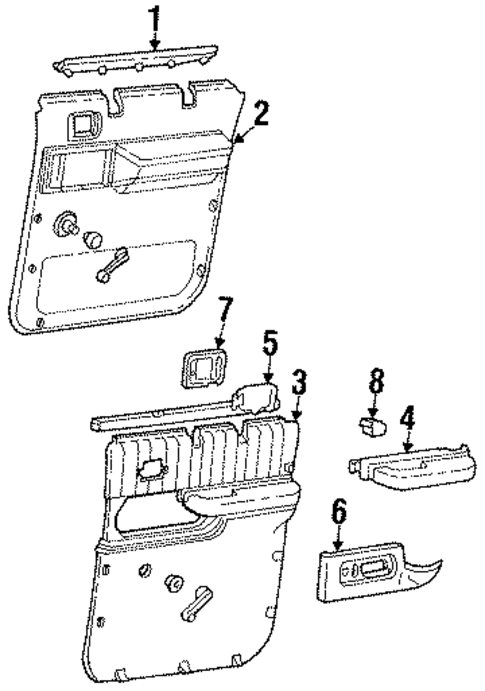 1
2
7
5
3
8
4
6