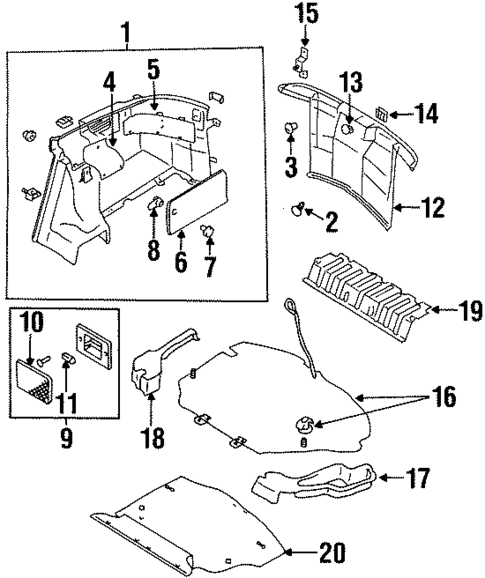 1
4
5
8
6
7
15
13
14
3
2
12
19
10
11
9
18
16
17
20