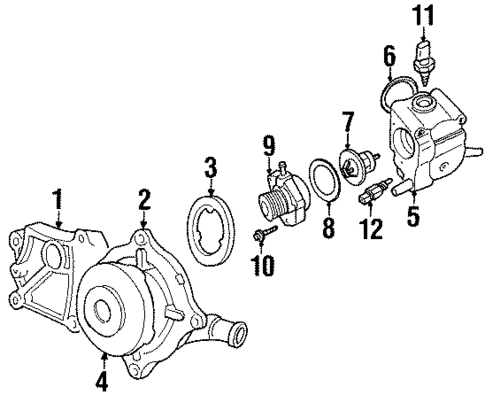 11
6
7
9
3
1
2
8
12
5
10
4