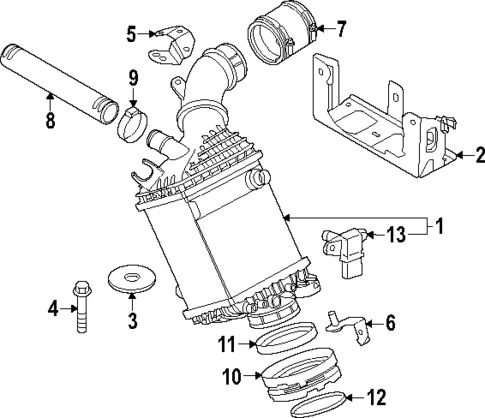 5
7
9
8
2
1
13
4
3
6
11
10
12