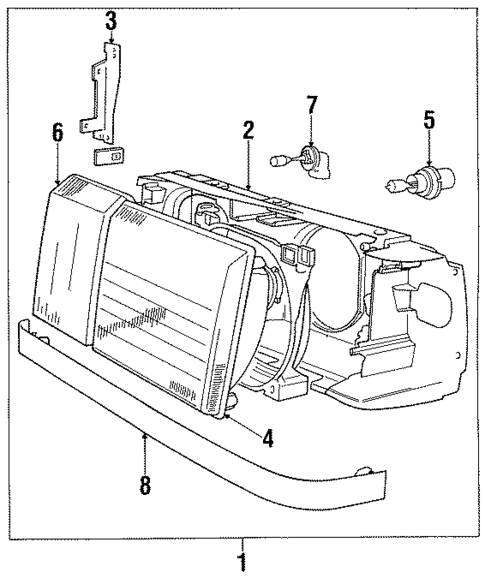 3
6
7
2
5
4
8
1