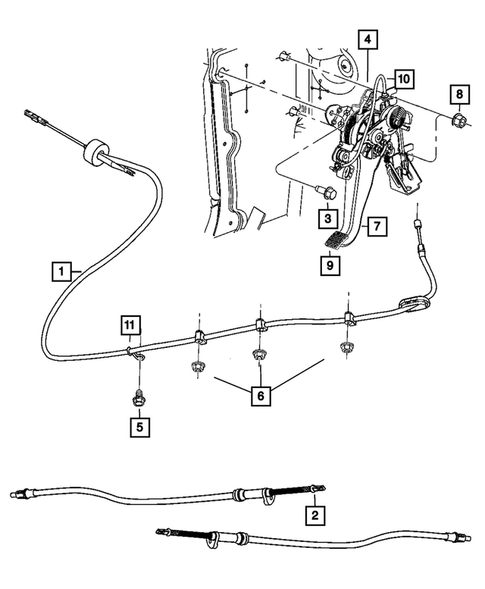 4
10
8
3
7
9
1
11
6
5
2