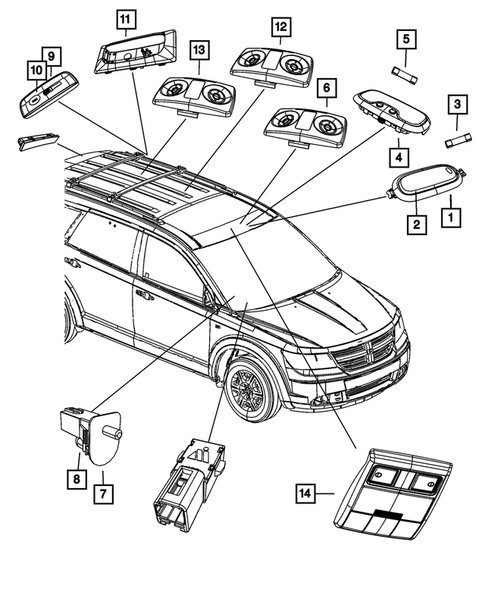 11
12
9
10
13
5
6
3
4
2
1
8
7
14