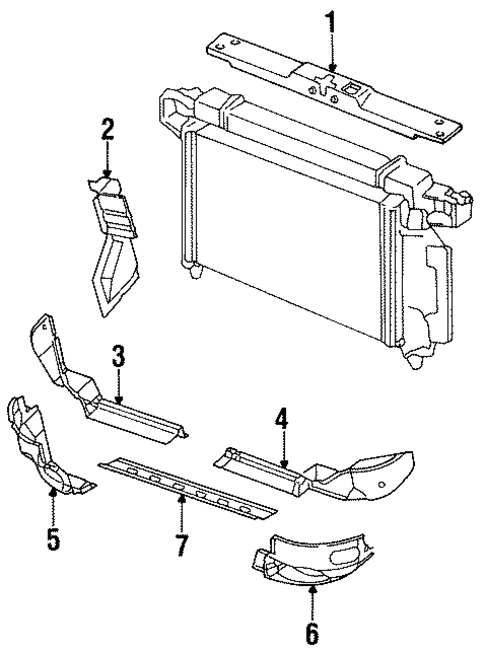 1
2
3
4
5
7
6