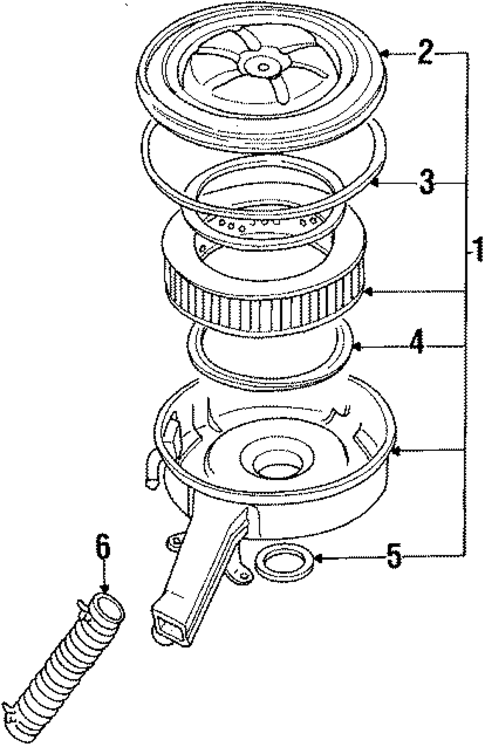 2
3
1
4
5
6