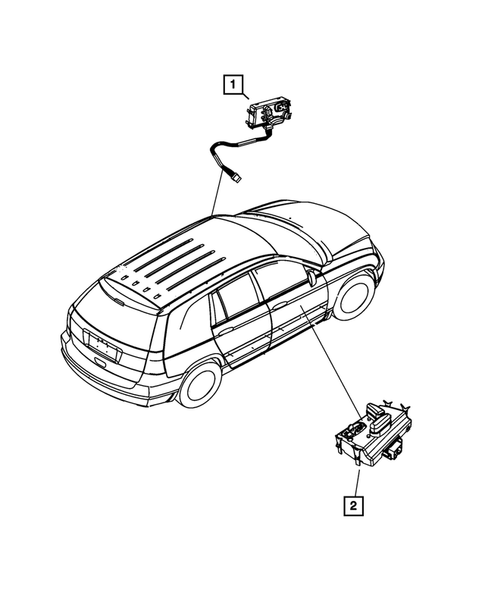 1

2