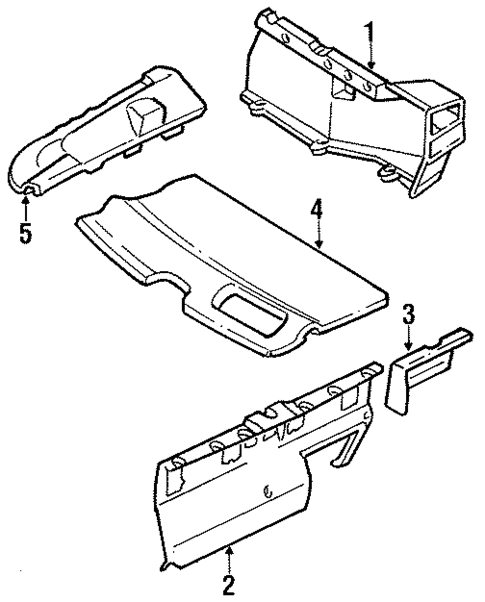 1
5
4
3
2