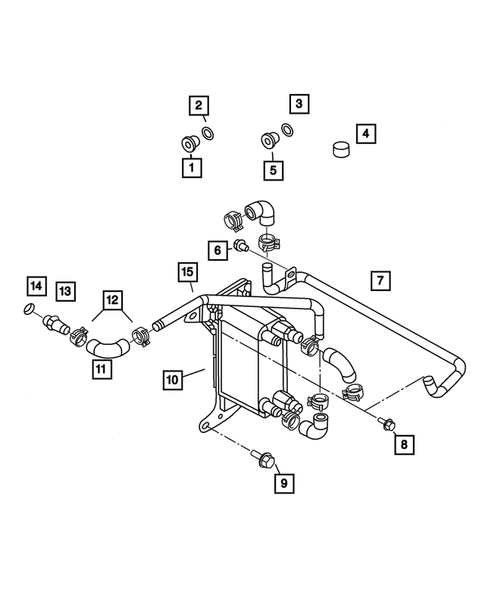 2
3
4
1
5
6
7
15
14
13
12
11
10
8
9