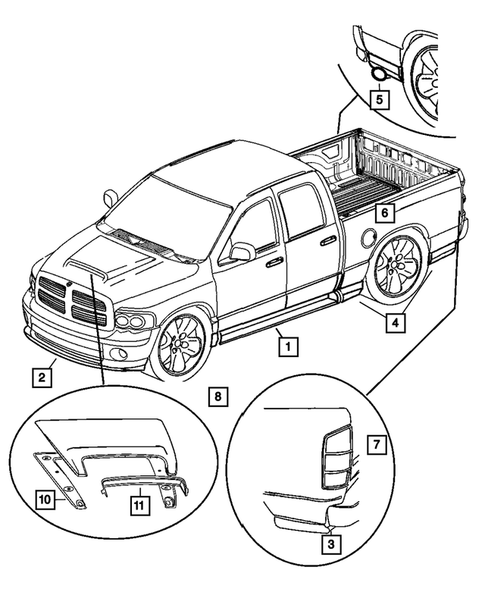 5

6

4

1

2

8

7

10

11

3