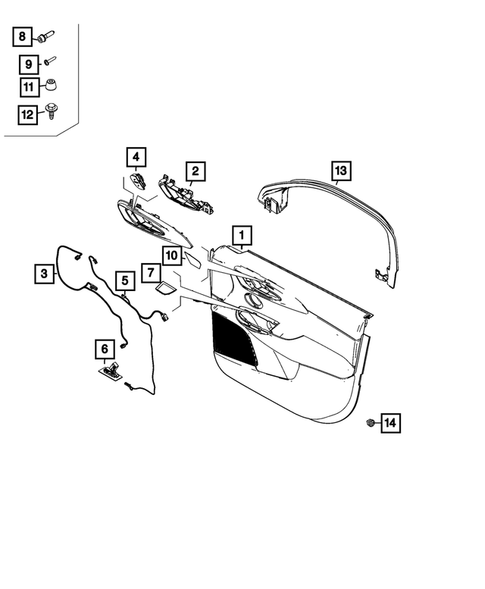 8
9
11
12
4
2
13
1
10
3
7
5
6
14