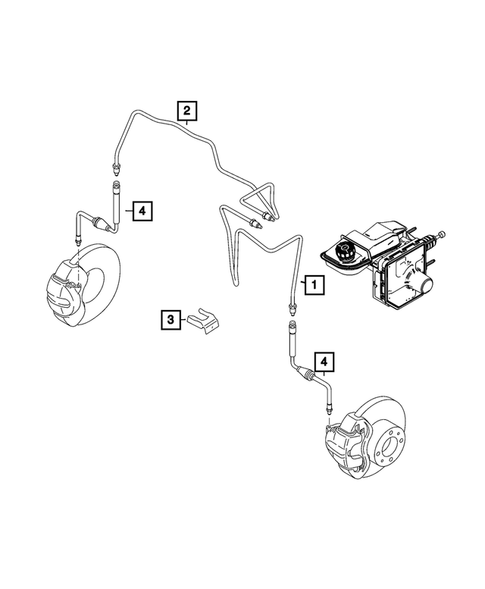 2
4
1
3
4