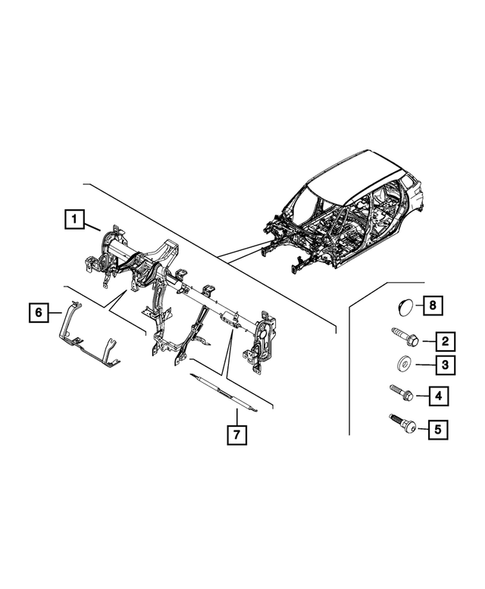 1
6
7
8
2
3
4
5