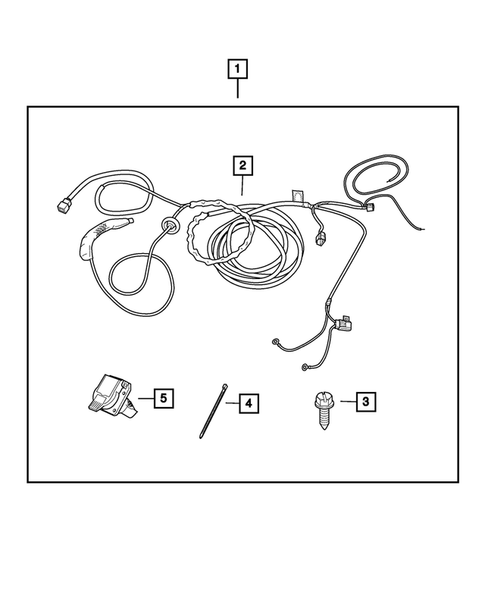 1
2
5
4
3