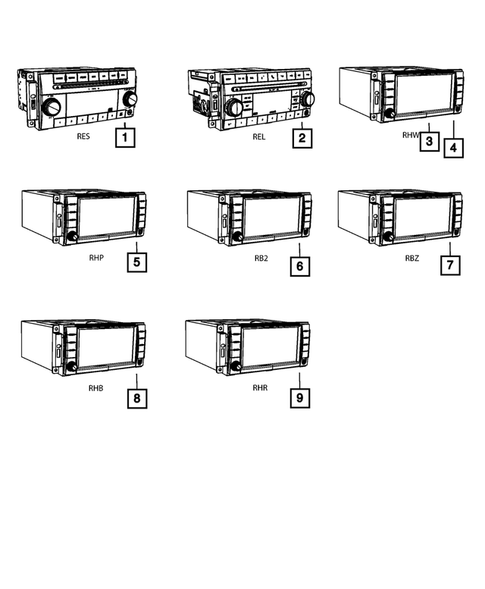 RES
1

REL
2

RHW
3
4

RHP
5

RB2
6

RBZ
7

RHB
8

RHR
9