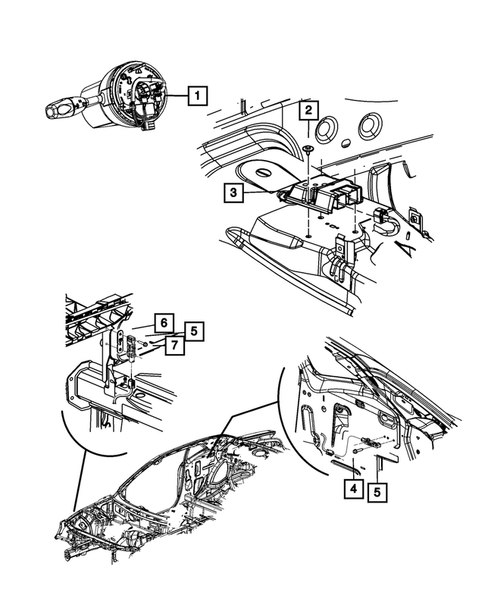 1
2
3
6
5
7
4
5