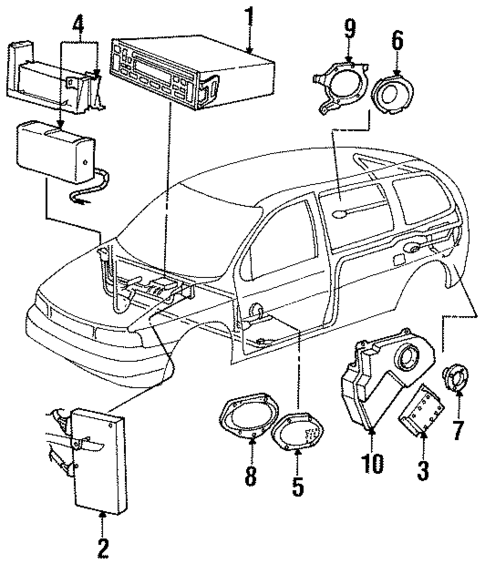 4
1
9
6
8
5
10
3
7
2