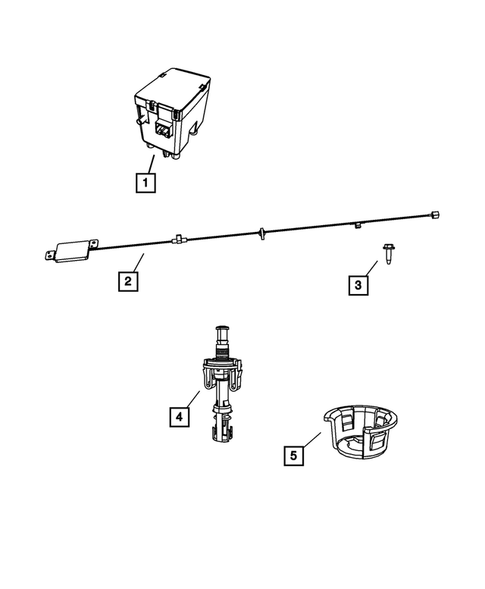 1

2

3

4

5