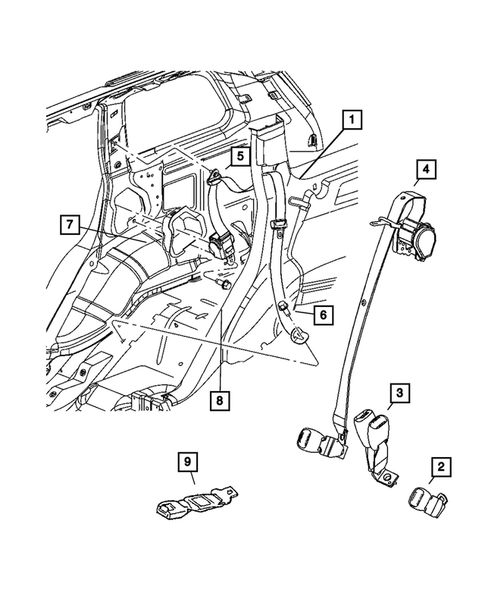 1
5
4
7
6
8
3
9
2