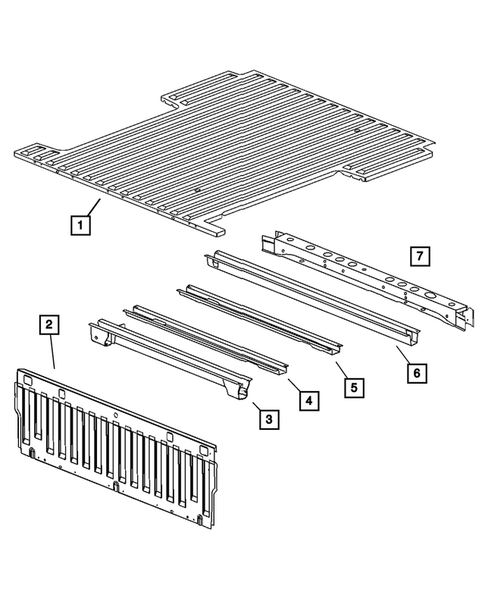 1
7
2
6
5
4
3