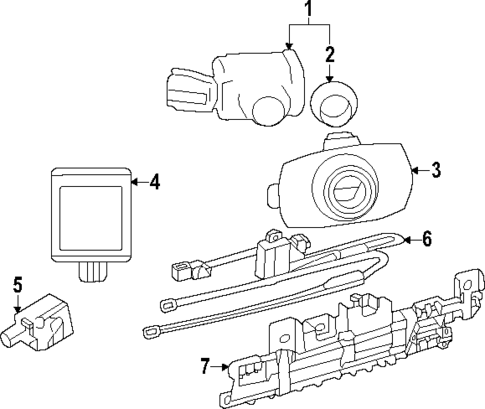 1
2
3
4
6
5
7