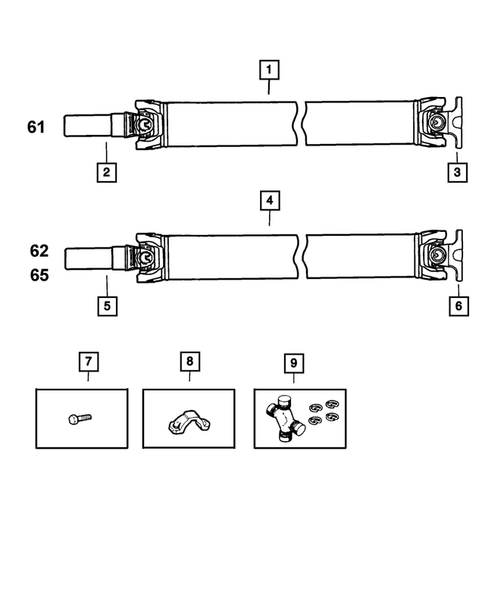 1

61

2

3

4

62

65

5

6

7

8

9