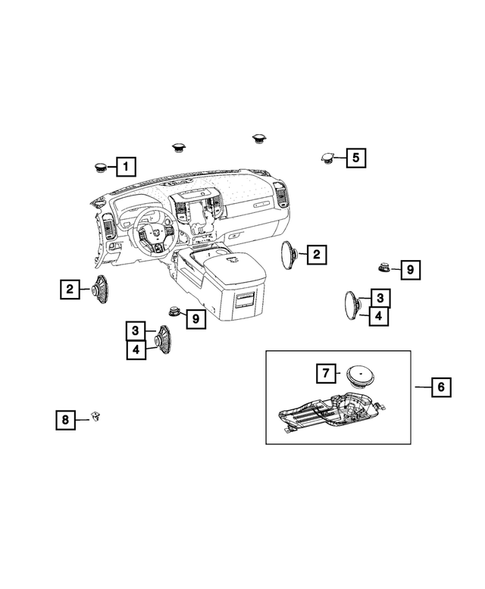 1
5
2
9
2
3
4
9
3
4
7
6
8