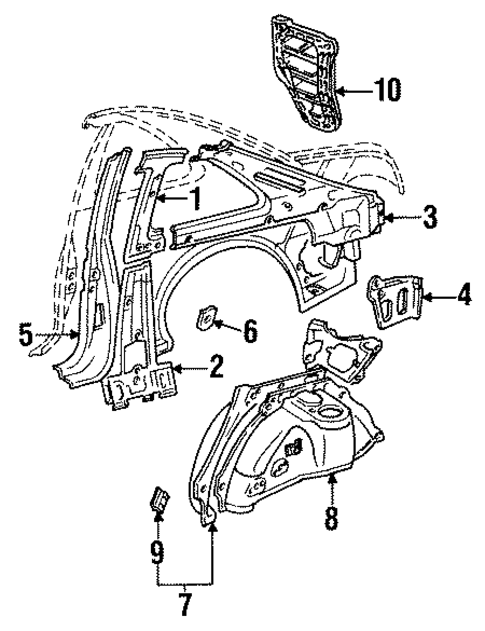 10
1
3
4
5
6
2
8
9
7