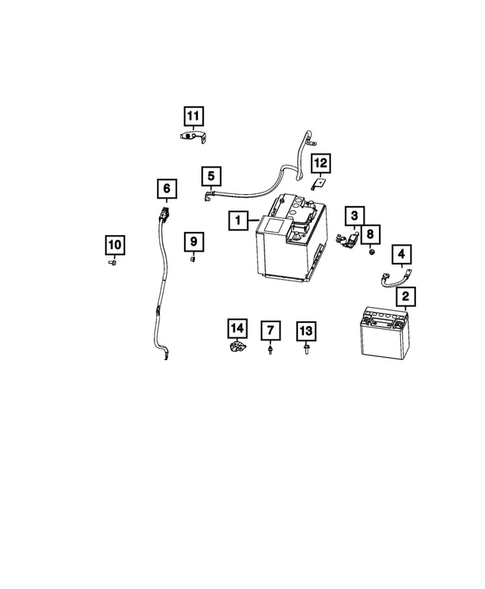 11
5
12
6
1
3
8
10
9
4
2
14
7
13