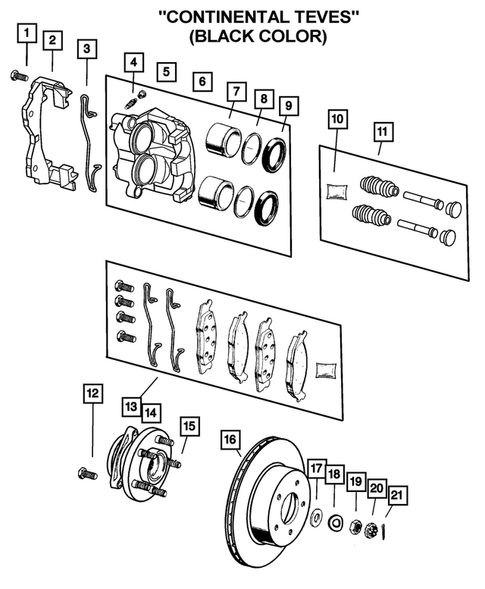 "CONTINENTAL TEVES"
(BLACK COLOR)

1
2
3
4
5
6
7
8
9
10
11
12
13
14
15
16
17
18
19
20
21