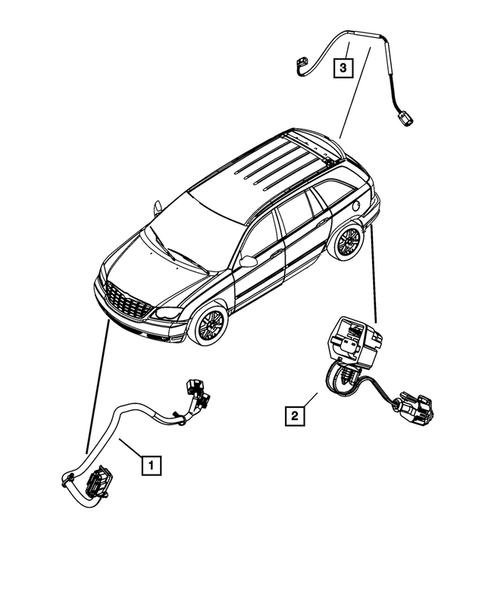 3

2

1