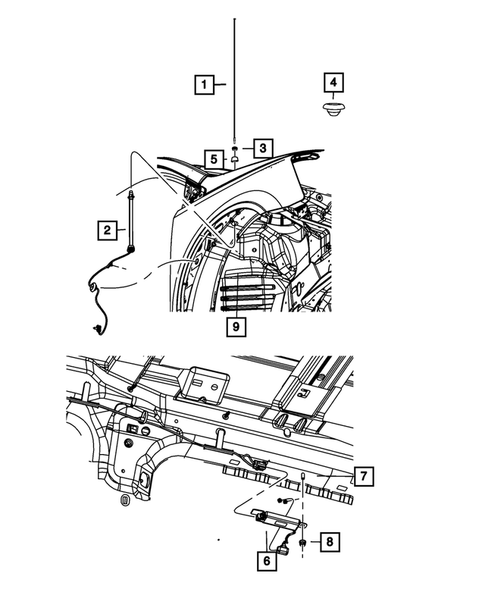 1
4
3
5
2
9
7
8
6