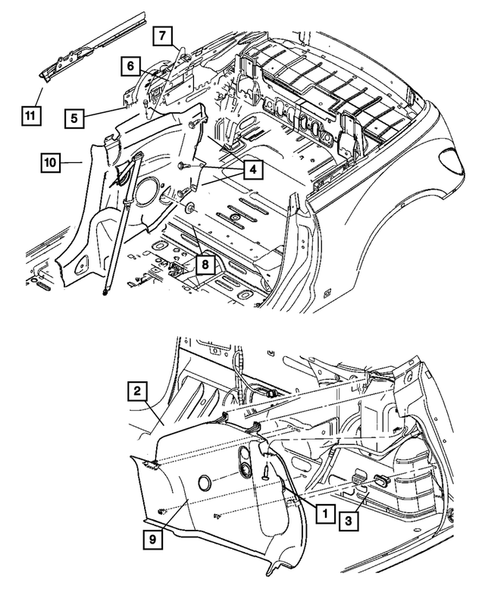 7
6
11
5
10
4
8
2
1
3
9