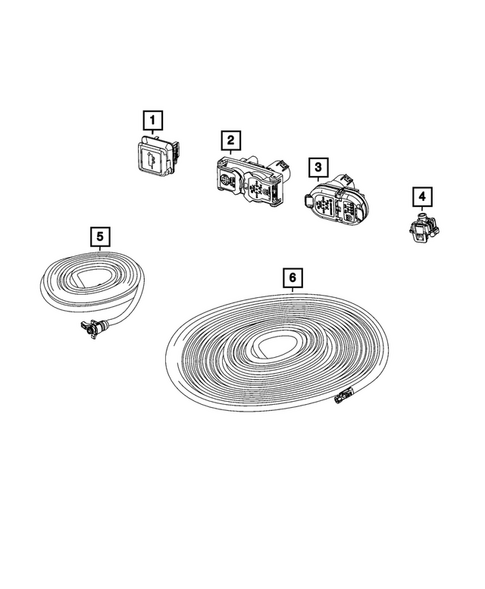 1
2
3
4
5
6