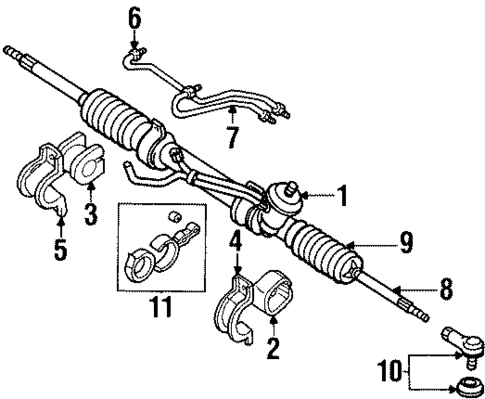 6
7
1
3
5
9
4
8
11
2
10