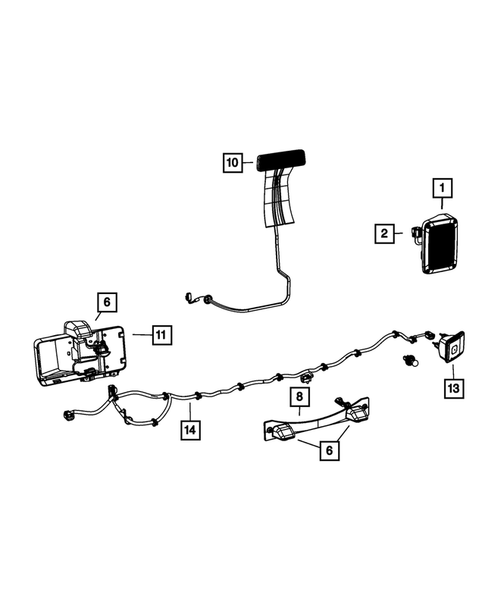 10
1
2
6
11
13
8
14
6